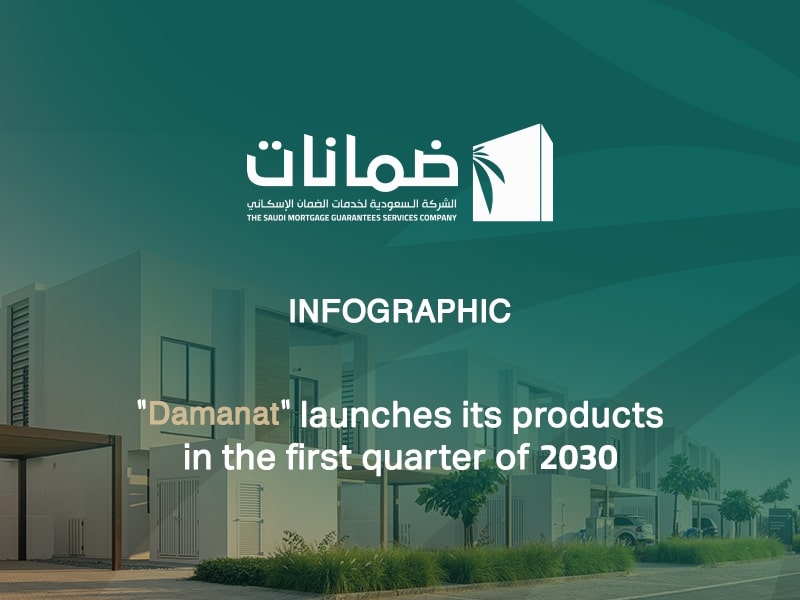 ضمانات
الشركة السعودية لخدمات الضمان الإسكاني
THE SAUDI MORTGAGE GUARANTEES SERVICES COMPANY

INFOGRAPHIC

"Damanat" launches its products in the first quarter of 2030